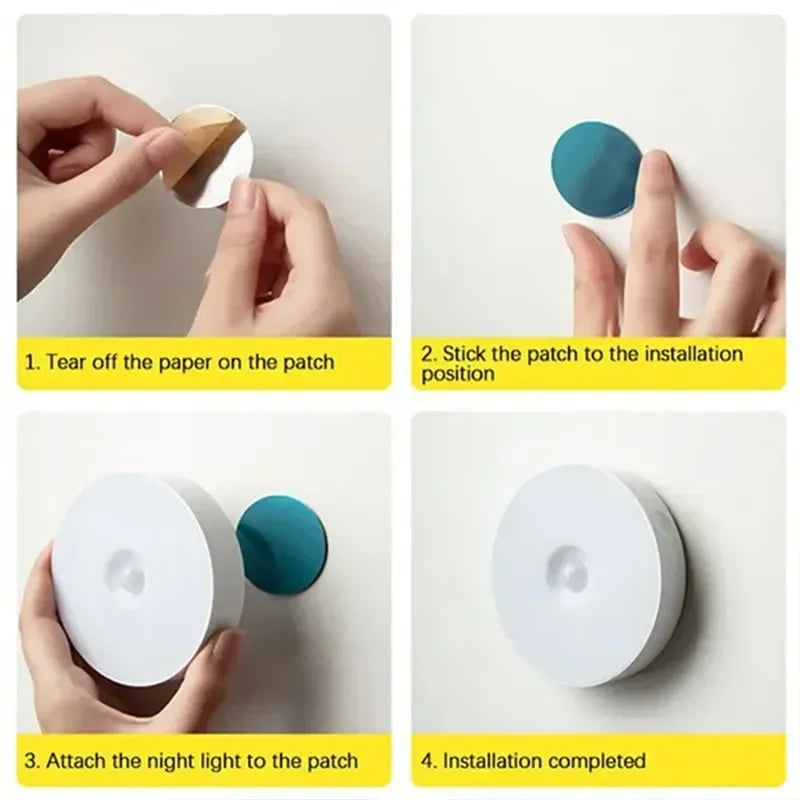 1. Tear off the paper on the patch

2. Stick the patch to the installation position

3. Attach the night light to the patch

4. Installation completed